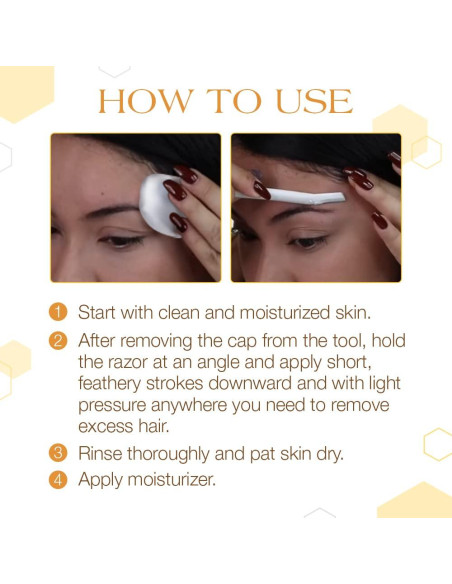 HOW TO USE

1 Start with clean and moisturized skin.

2 After removing the cap from the tool, hold the razor at an angle and apply short, feathery strokes downward and with light pressure anywhere you need to remove excess hair.

3 Rinse thoroughly and pat skin dry.

4 Apply moisturizer.