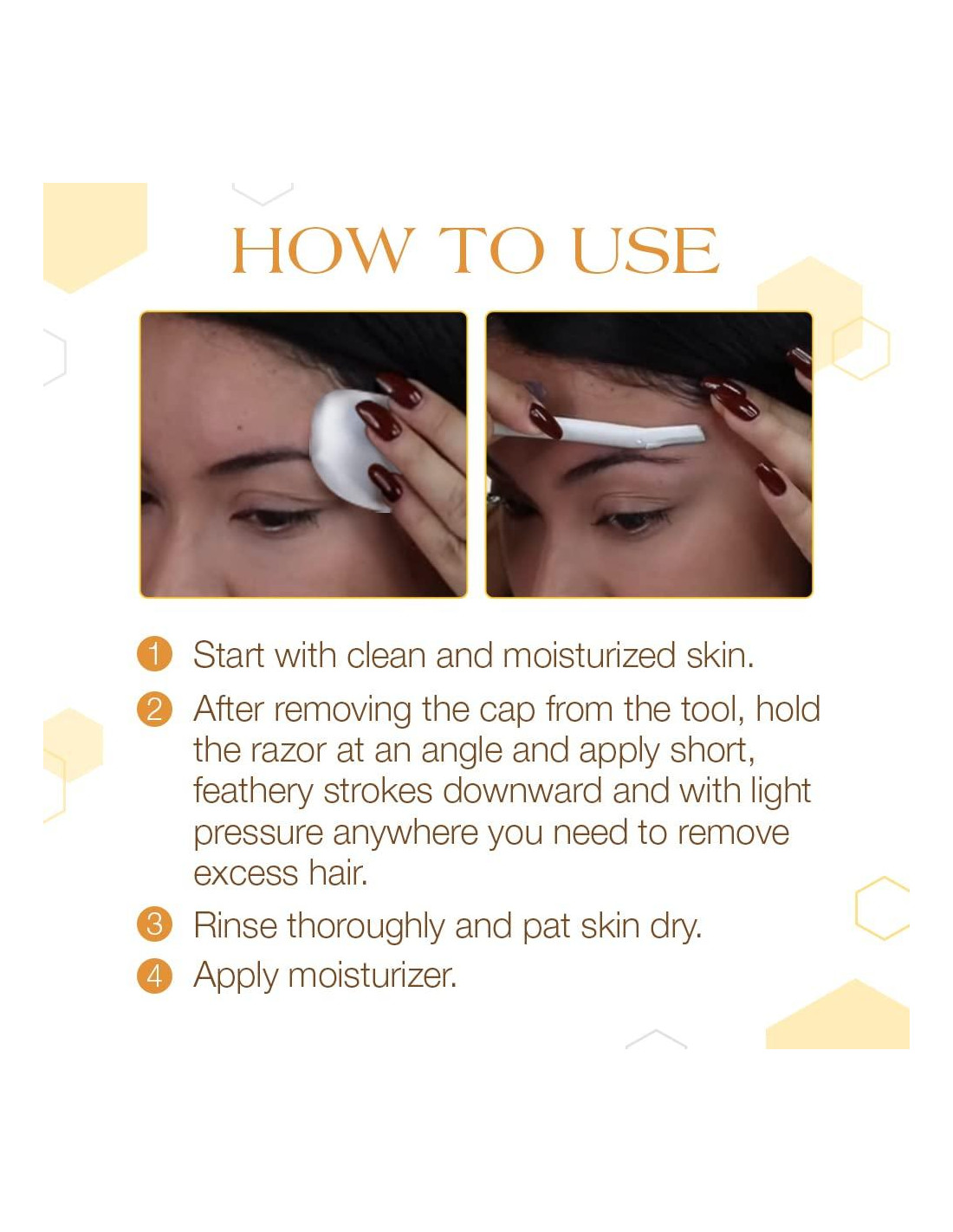 HOW TO USE

1 Start with clean and moisturized skin.

2 After removing the cap from the tool, hold the razor at an angle and apply short, feathery strokes downward and with light pressure anywhere you need to remove excess hair.

3 Rinse thoroughly and pat skin dry.

4 Apply moisturizer.