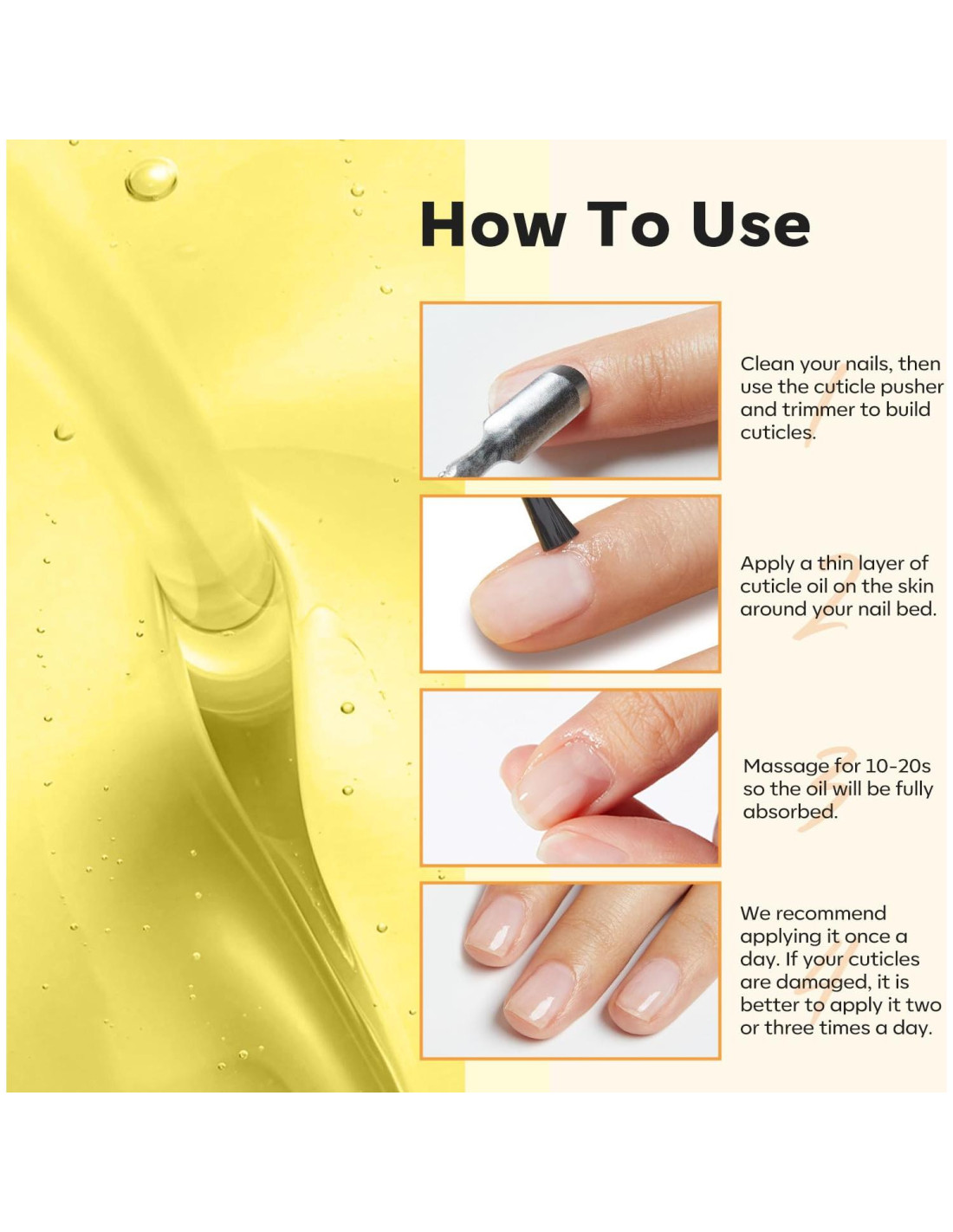 How To Use

1
Clean your nails, then use the cuticle pusher and trimmer to build cuticles.

2
Apply a thin layer of cuticle oil on the skin around your nail bed.

3
Massage for 10-20s so the oil will be fully absorbed.

4
We recommend applying it once a day. If your cuticles are damaged, it is better to apply it two or three times a day.