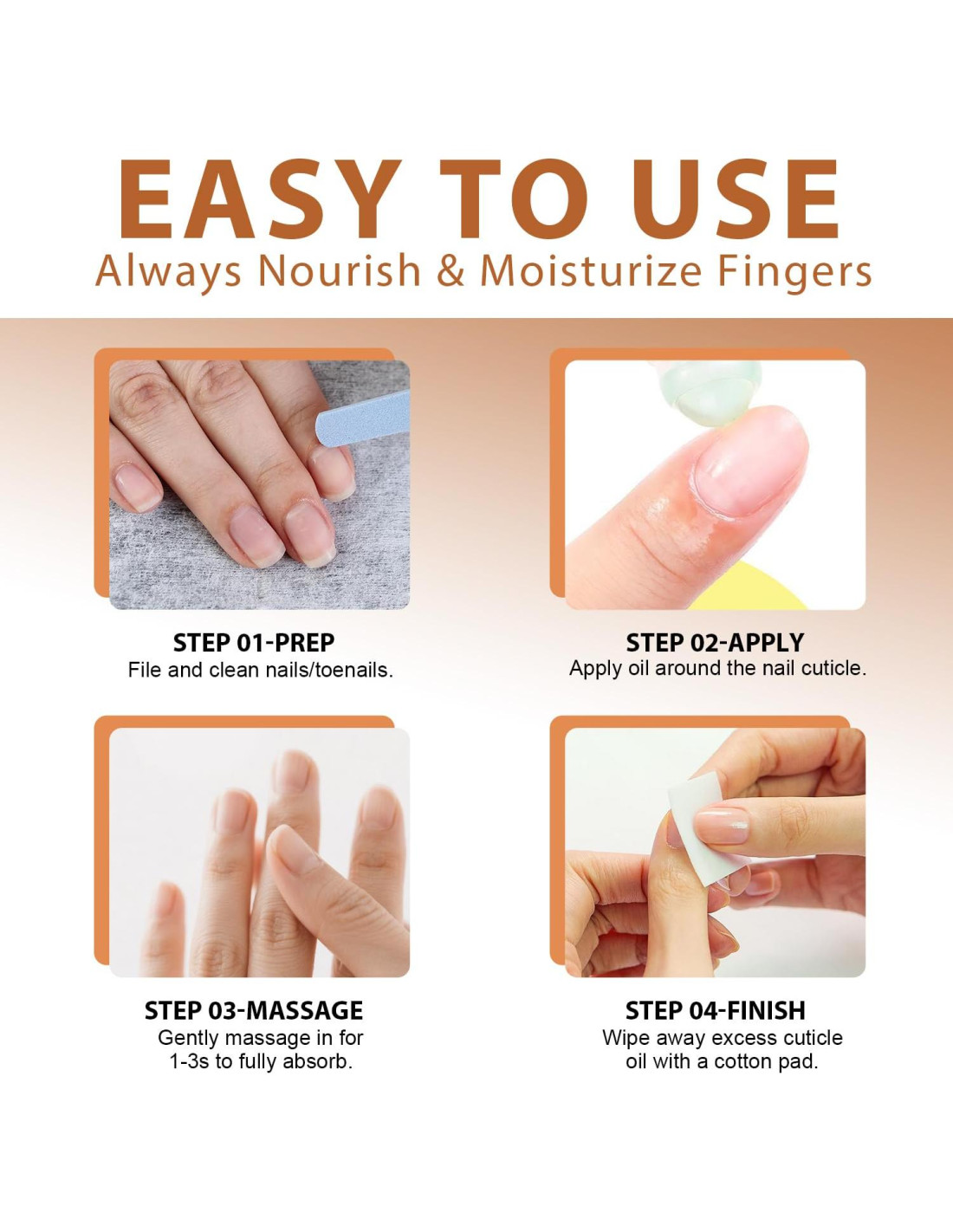 EASY TO USE
Always Nourish & Moisturize Fingers

STEP 01-PREP
File and clean nails/toenails.

STEP 02-APPLY
Apply oil around the nail cuticle.

STEP 03-MASSAGE
Gently massage in for 1-3s to fully absorb.

STEP 04-FINISH
Wipe away excess cuticle oil with a cotton pad.