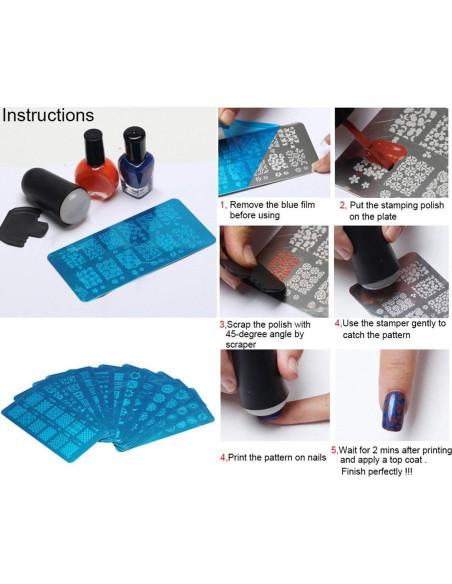 Instructions

1, Remove the blue film before using

2, Put the stamping polish on the plate

3,Scrap the polish with 45-degree angle by scraper

4,Use the stamper gently to catch the pattern

4,Print the pattern on nails

5,Wait for 2 mins after printing and apply a top coat . Finish perfectly !!!