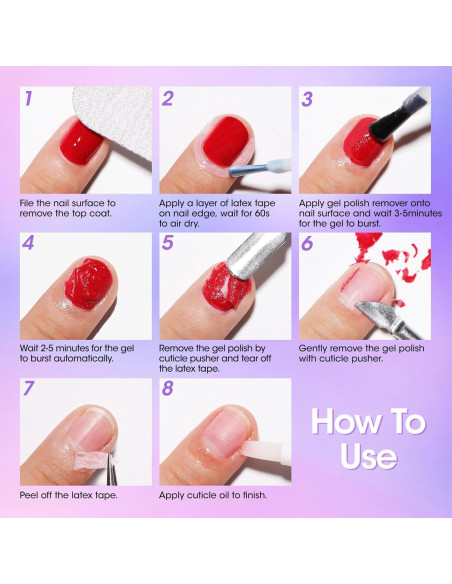 1

File the nail surface to remove the top coat.

2

Apply a layer of latex tape on nail edge, wait for 60s to air dry.

3

Apply gel polish remover onto nail surface and wait 3-5minutes for the gel to burst.

4

Wait 2-5 minutes for the gel to burst automatically.

5

Remove the gel polish by cuticle pusher and tear off the latex tape.

6

Gently remove the gel polish with cuticle pusher.

7

Peel off the latex tape.

8

Apply cuticle oil to finish.

How To Use