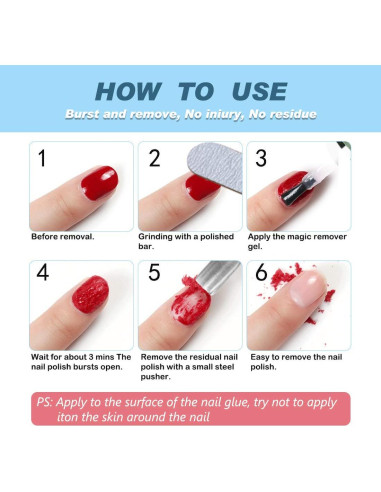 HOW TO USE

Burst and remove, No iniury, No residue

1

Before removal.

2

Grinding with a polished bar.

3

Apply the magic remover gel.

4

Wait for about 3 mins The nail polish bursts open.

5

Remove the residual nail polish with a small steel pusher.

6

Easy to remove the nail polish.

PS: Apply to the surface of the nail glue, try not to apply iton the skin around the nail