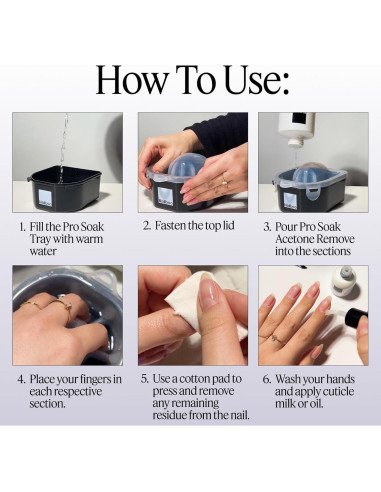 How To Use:

1. Fill the Pro Soak Tray with warm water

2. Fasten the top lid

3. Pour Pro Soak Acetone Remove into the sections

4. Place your fingers in each respective section.

5. Use a cotton pad to press and remove any remaining residue from the nail.

6. Wash your hands and apply cuticle milk or oil.