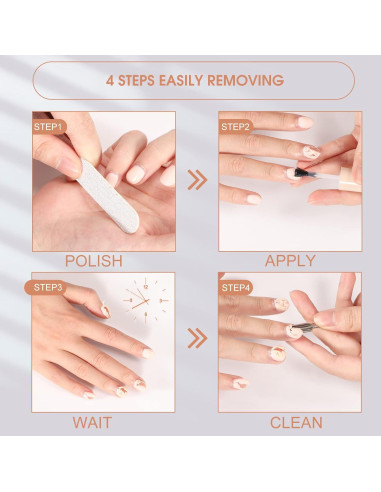 4 STEPS EASILY REMOVING

STEP1

POLISH

STEP2

APPLY

STEP3

12

WAIT

STEP4

CLEAN