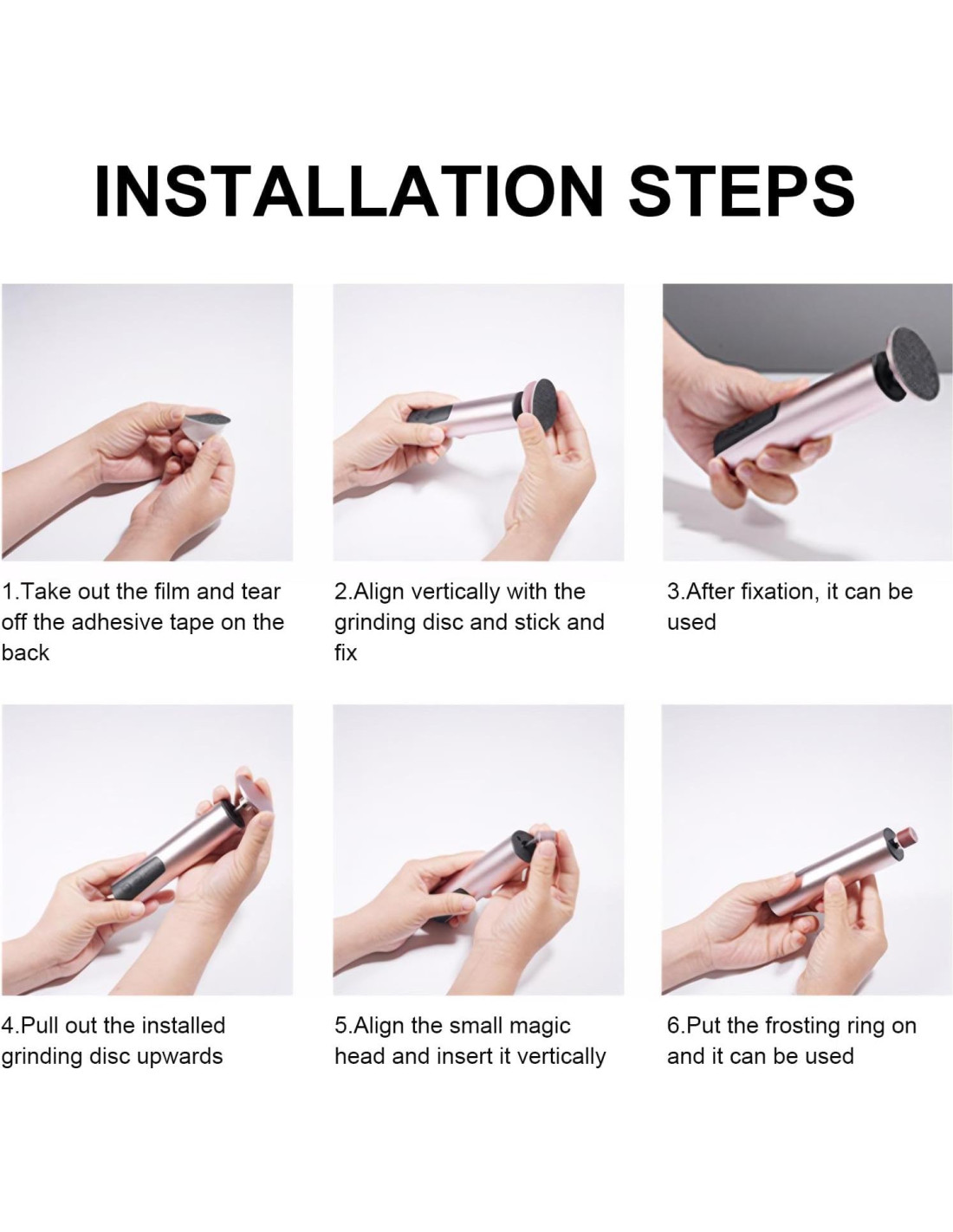 INSTALLATION STEPS

1.Take out the film and tear off the adhesive tape on the back

2.Align vertically with the grinding disc and stick and fix

3.After fixation, it can be used

4.Pull out the installed grinding disc upwards

5.Align the small magic head and insert it vertically

6.Put the frosting ring on and it can be used