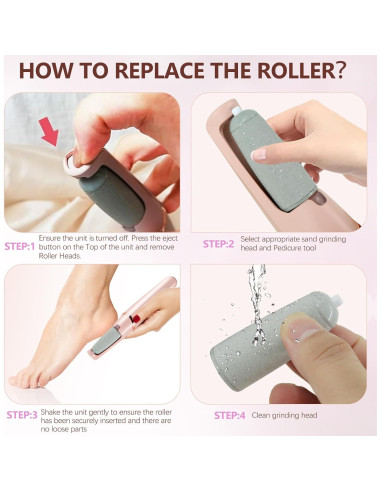 HOW TO REPLACE THE ROLLER?

STEP:1 Ensure the unit is turned off. Press the eject button on the Top of the unit and remove Roller Heads.

STEP:2 Select appropriate sand grinding head and Pedicure tool

STEP:3 Shake the unit gently to ensure the roller has been securely inserted and there are no loose parts

STEP:4 Clean grinding head