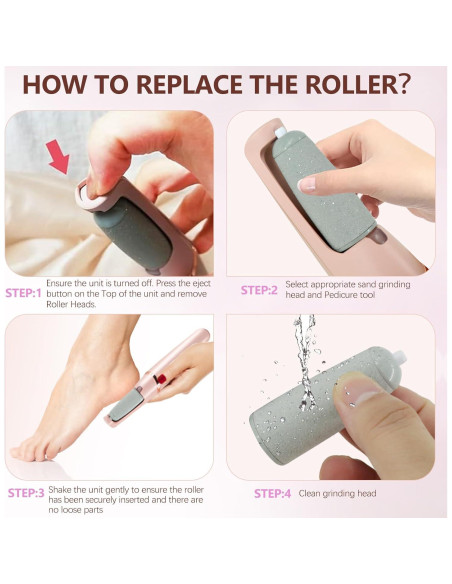 HOW TO REPLACE THE ROLLER?

STEP:1 Ensure the unit is turned off. Press the eject button on the Top of the unit and remove Roller Heads.

STEP:2 Select appropriate sand grinding head and Pedicure tool

STEP:3 Shake the unit gently to ensure the roller has been securely inserted and there are no loose parts

STEP:4 Clean grinding head