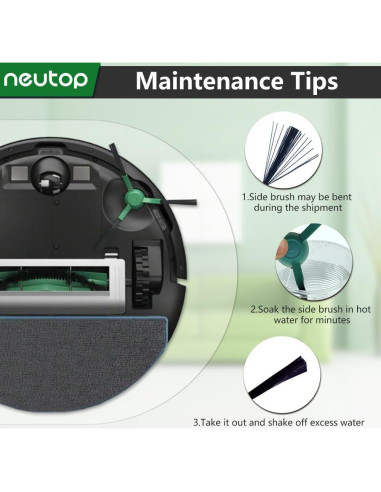 neutop

Maintenance Tips

1.Side brush may be bent during the shipment

2.Soak the side brush in hot water for minutes

3.Take it out and shake off excess water