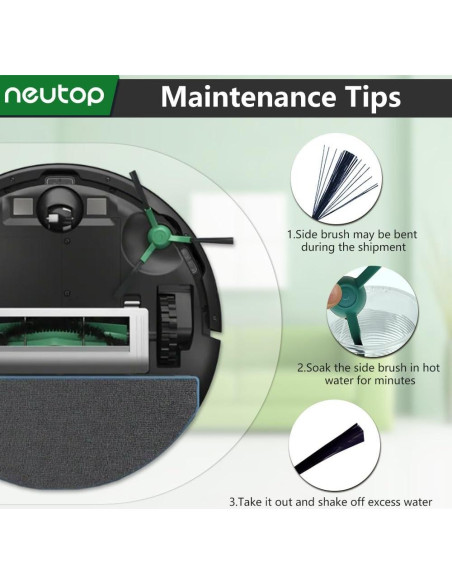 neutop

Maintenance Tips

1.Side brush may be bent during the shipment

2.Soak the side brush in hot water for minutes

3.Take it out and shake off excess water