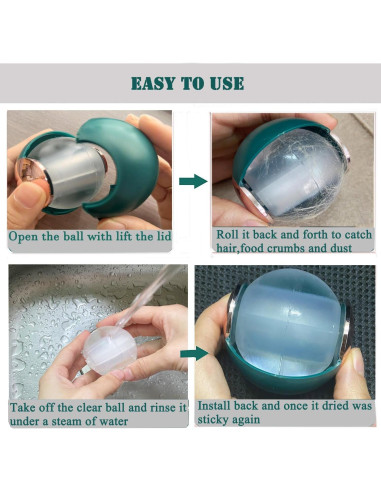 EASY TO USE

Open the ball with lift the lid

Roll it back and forth to catch hair,food crumbs and dust

Take off the clear ball and rinse it under a steam of water

Install back and once it dried was sticky again