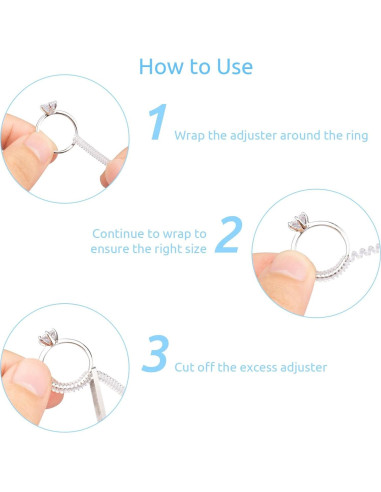 How to Use

1 Wrap the adjuster around the ring

Continue to wrap to ensure the right size 2

3 Cut off the excess adjuster