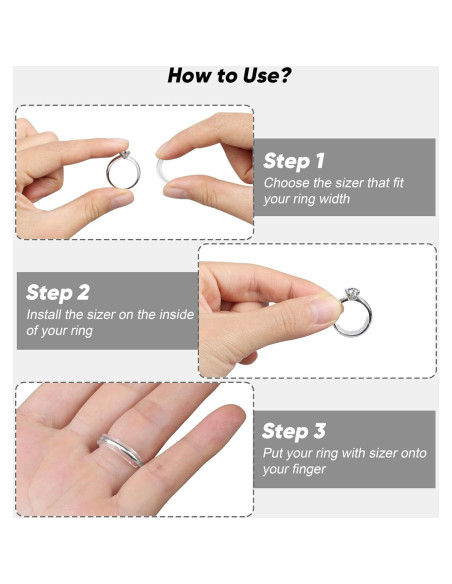 How to Use?

Step 1
Choose the sizer that fit your ring width

Step 2
Install the sizer on the inside of your ring

Step 3
Put your ring with sizer onto your finger