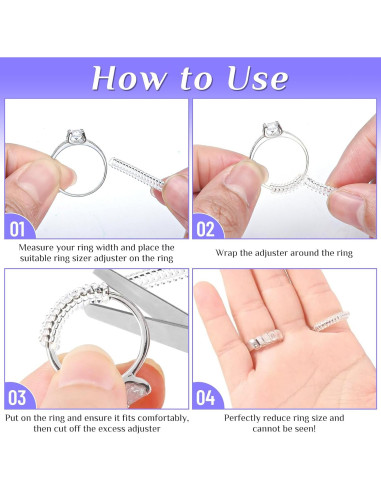 How to Use

01

Measure your ring width and place the suitable ring sizer adjuster on the ring

02

Wrap the adjuster around the ring

03

Put on the ring and ensure it fits comfortably, then cut off the excess adjuster

04

Perfectly reduce ring size and cannot be seen!