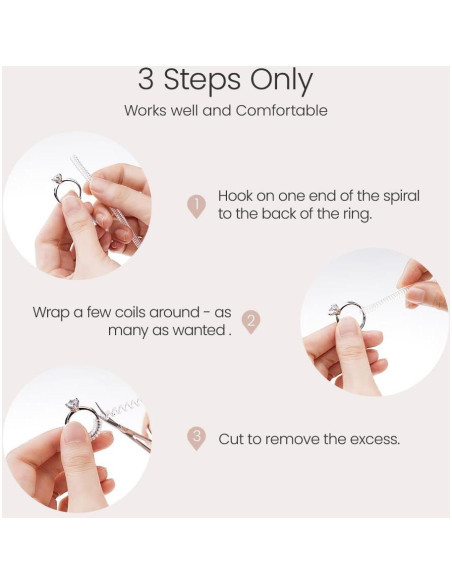 3 Steps Only

Works well and Comfortable

1 Hook on one end of the spiral to the back of the ring.

Wrap a few coils around - as many as wanted . 2

3 Cut to remove the excess.