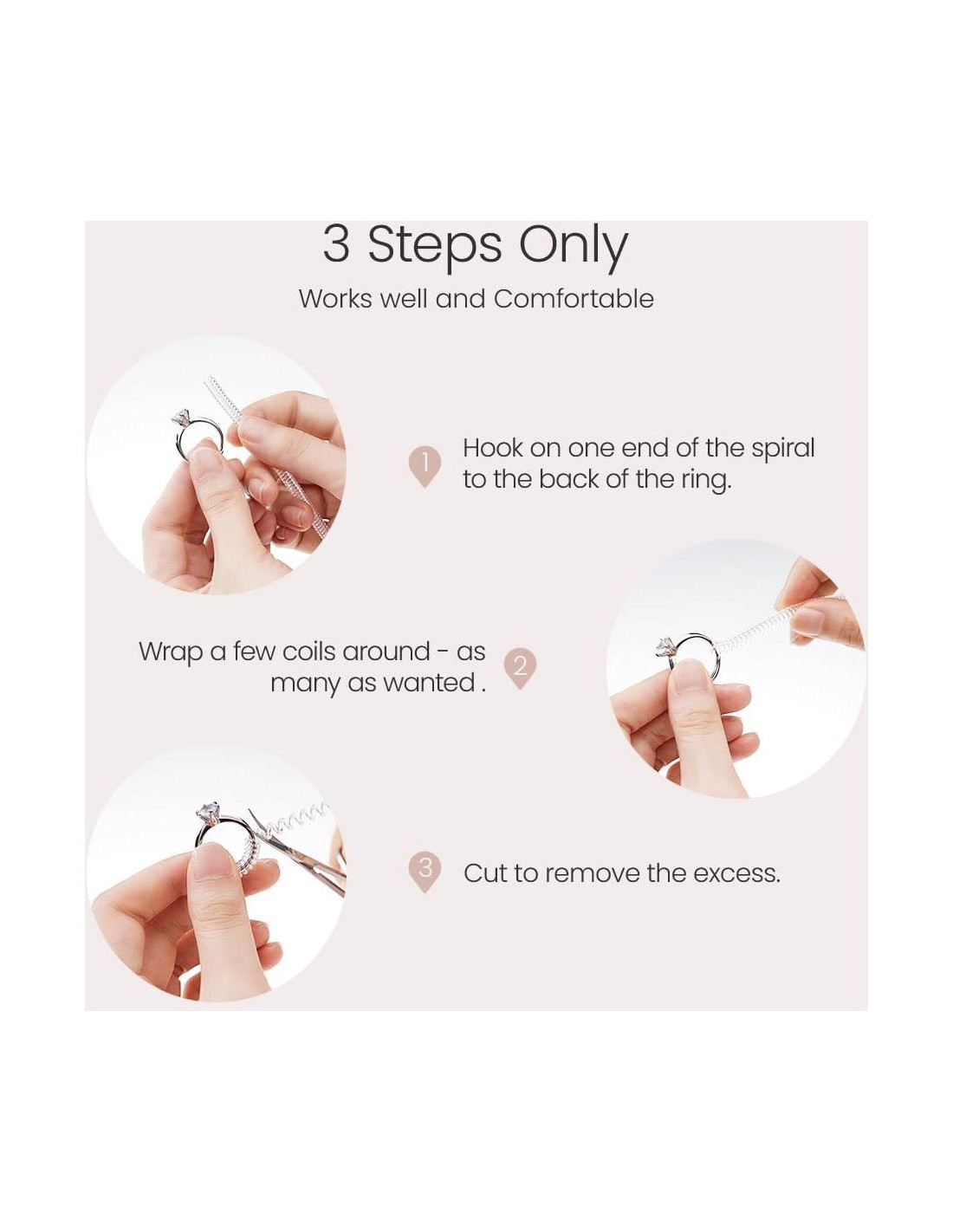 3 Steps Only
Works well and Comfortable

1 Hook on one end of the spiral to the back of the ring.

Wrap a few coils around - as many as wanted . 2

3 Cut to remove the excess.