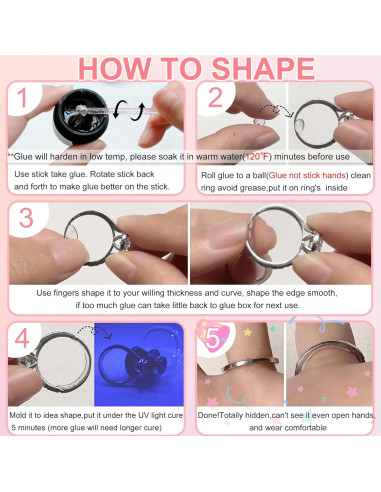 HOW TO SHAPE

1

2

**Glue will harden in low temp, please soak it in warm water(120°F) minutes before use

Use stick take glue. Rotate stick back and forth to make glue better on the stick.

Roll glue to a ball(Glue not stick hands) clean ring avoid grease,put it on ring's inside

3

Use fingers shape it to your willing thickness and curve, shape the edge smooth, if too much glue can take little back to glue box for next use.

4

5

Mold it to idea shape,put it under the UV light cure 5 minutes (more glue will need longer cure)

Done!Totally hidden,can't see it even open hands, and wear comfortable