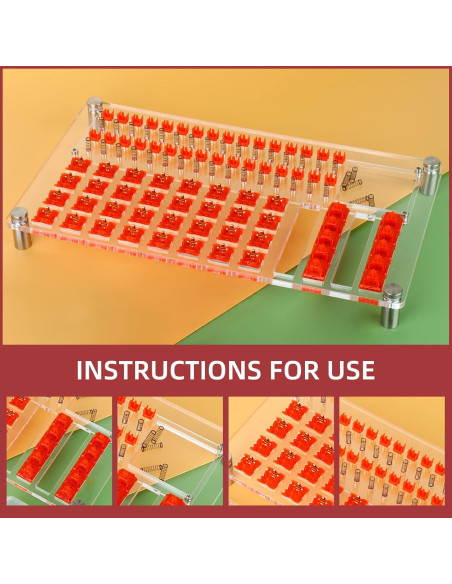 INSTRUCTIONS FOR USE