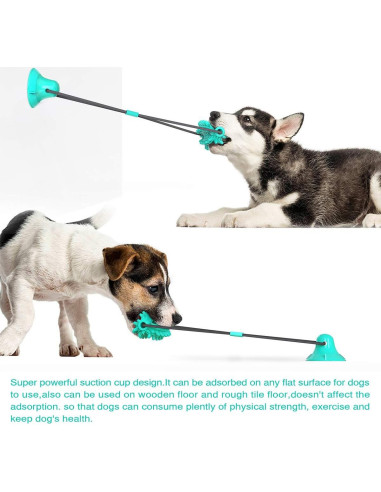 Super powerful suction cup design.It can be adsorbed on any flat surface for dogs to use,also can be used on wooden floor and rough tile floor,doesn't affect the adsorption. so that dogs can consume plently of physical strength, exercise and keep dog's health.