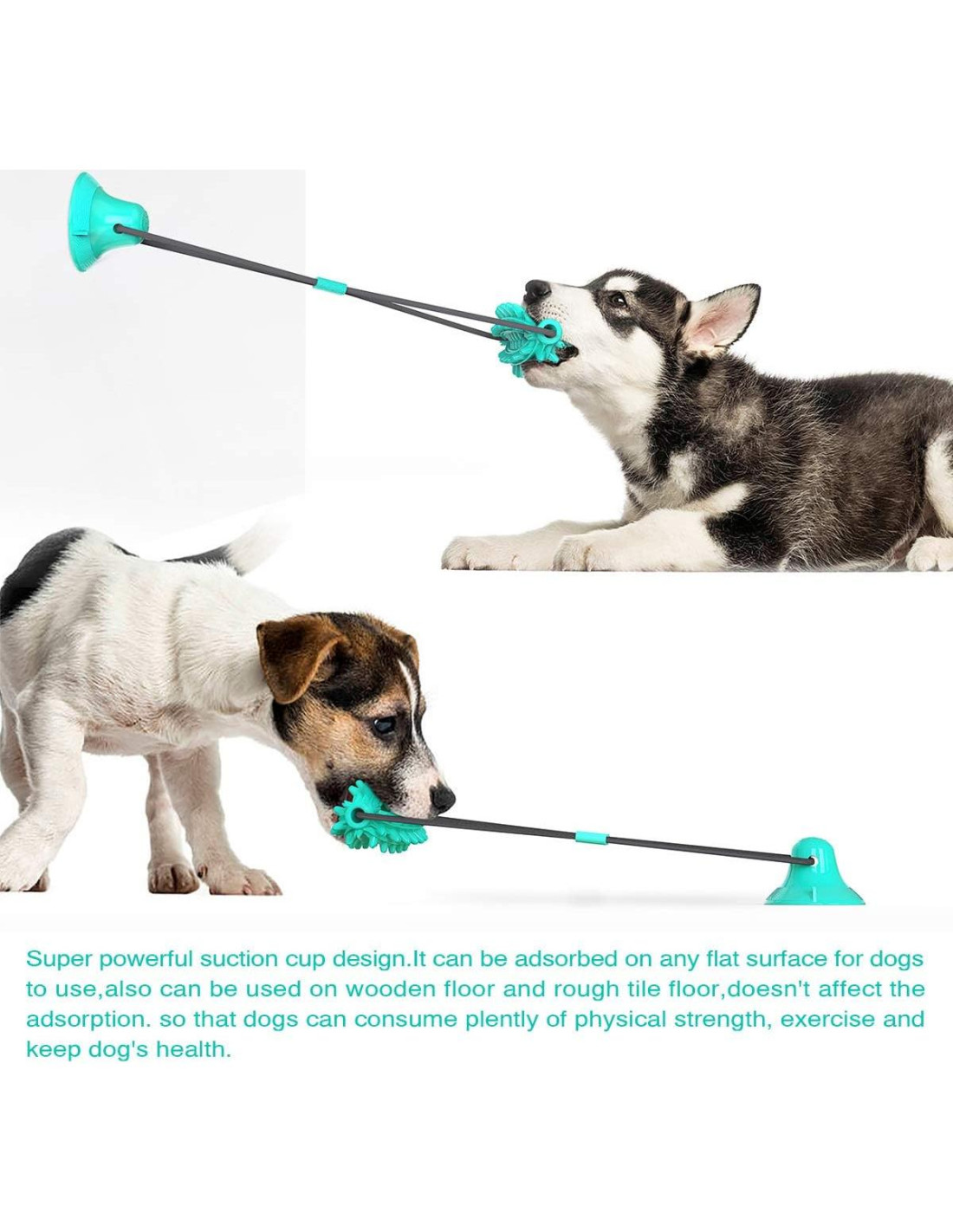 Super powerful suction cup design.It can be adsorbed on any flat surface for dogs to use,also can be used on wooden floor and rough tile floor,doesn't affect the adsorption. so that dogs can consume plently of physical strength, exercise and keep dog's health.