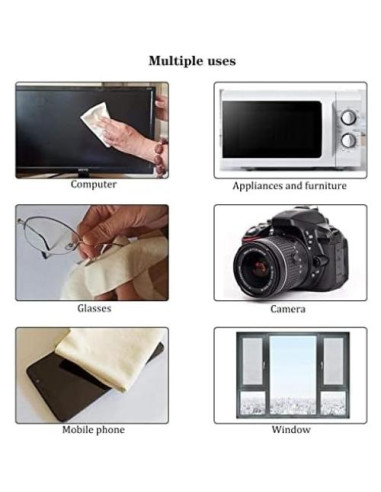 Multiple uses

Computer

Appliances and furniture

Glasses

Camera

Mobile phone

Window