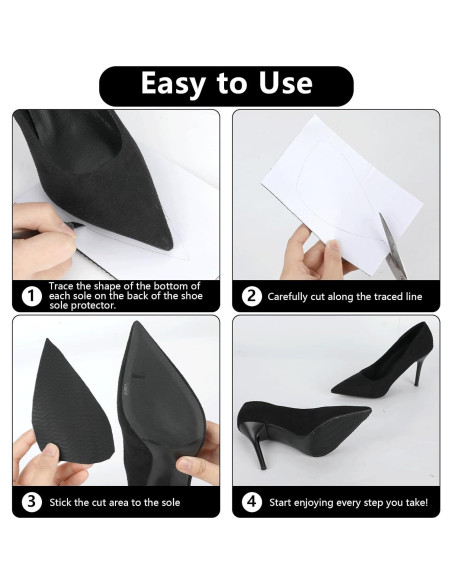 Easy to Use

1 Trace the shape of the bottom of each sole on the back of the shoe sole protector.

2 Carefully cut along the traced line

3 Stick the cut area to the sole

4 Start enjoying every step you take!