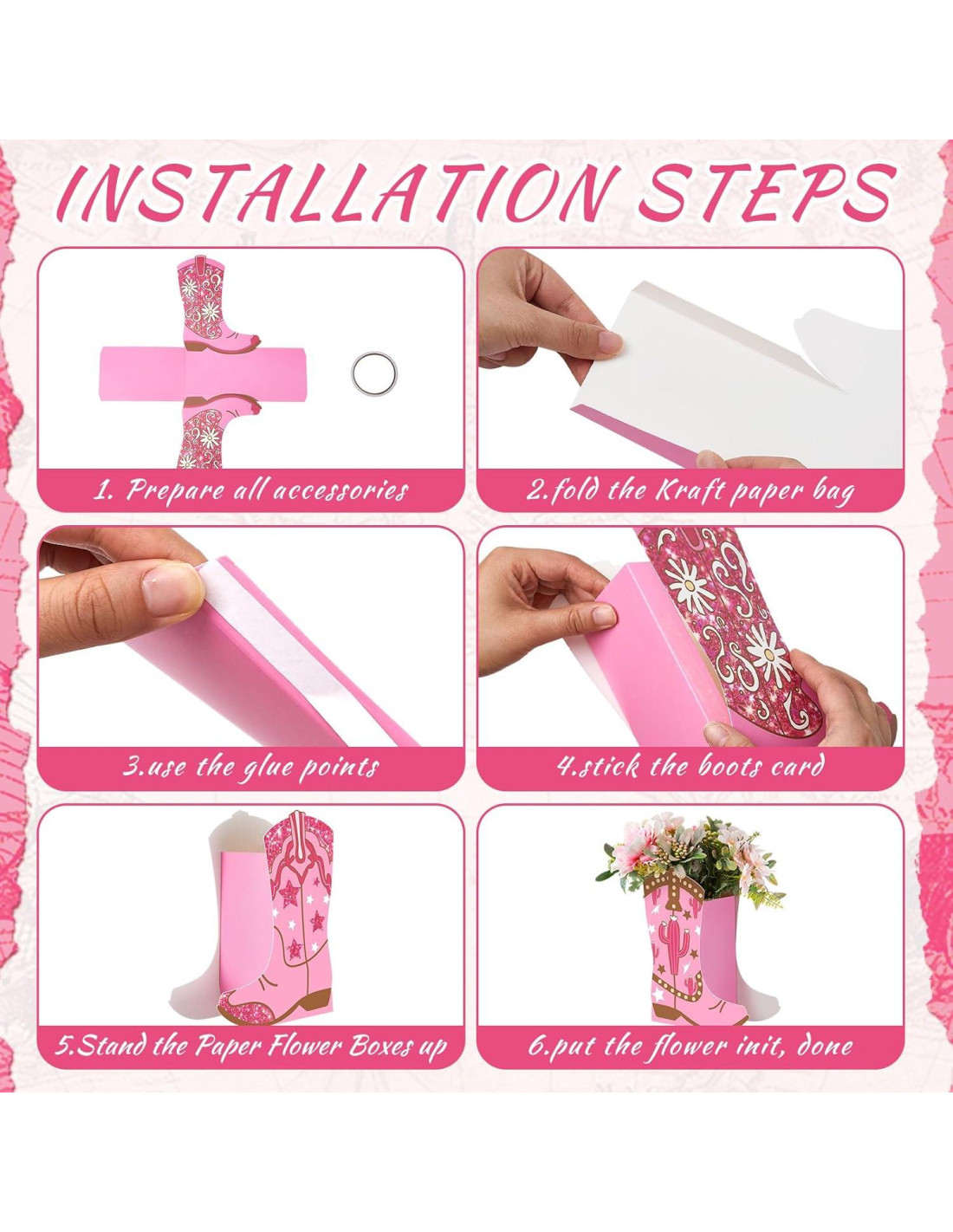 INSTALLATION STEPS

1. Prepare all accessories

2.fold the Kraft paper bag

3.use the glue points

4.stick the boots card

5.Stand the Paper Flower Boxes up

6.put the flower init, done