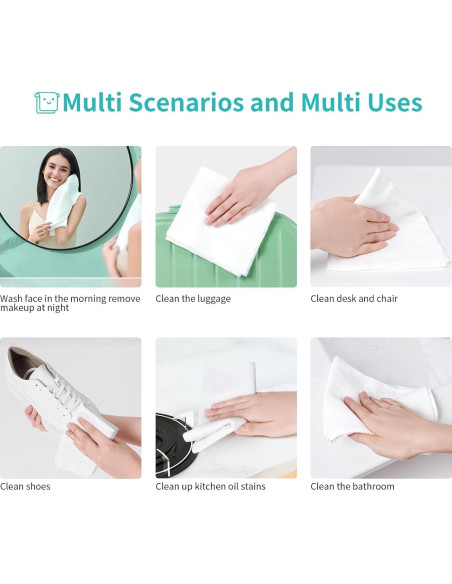 Multi Scenarios and Multi Uses

Wash face in the morning remove makeup at night

Clean the luggage

Clean desk and chair

Clean shoes

Clean up kitchen oil stains

Clean the bathroom