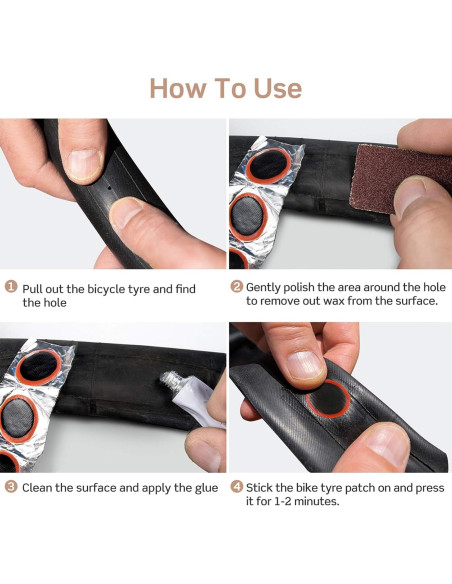 How To Use

1 Pull out the bicycle tyre and find the hole

2 Gently polish the area around the hole to remove out wax from the surface.

3 Clean the surface and apply the glue

4 Stick the bike tyre patch on and press it for 1-2 minutes.