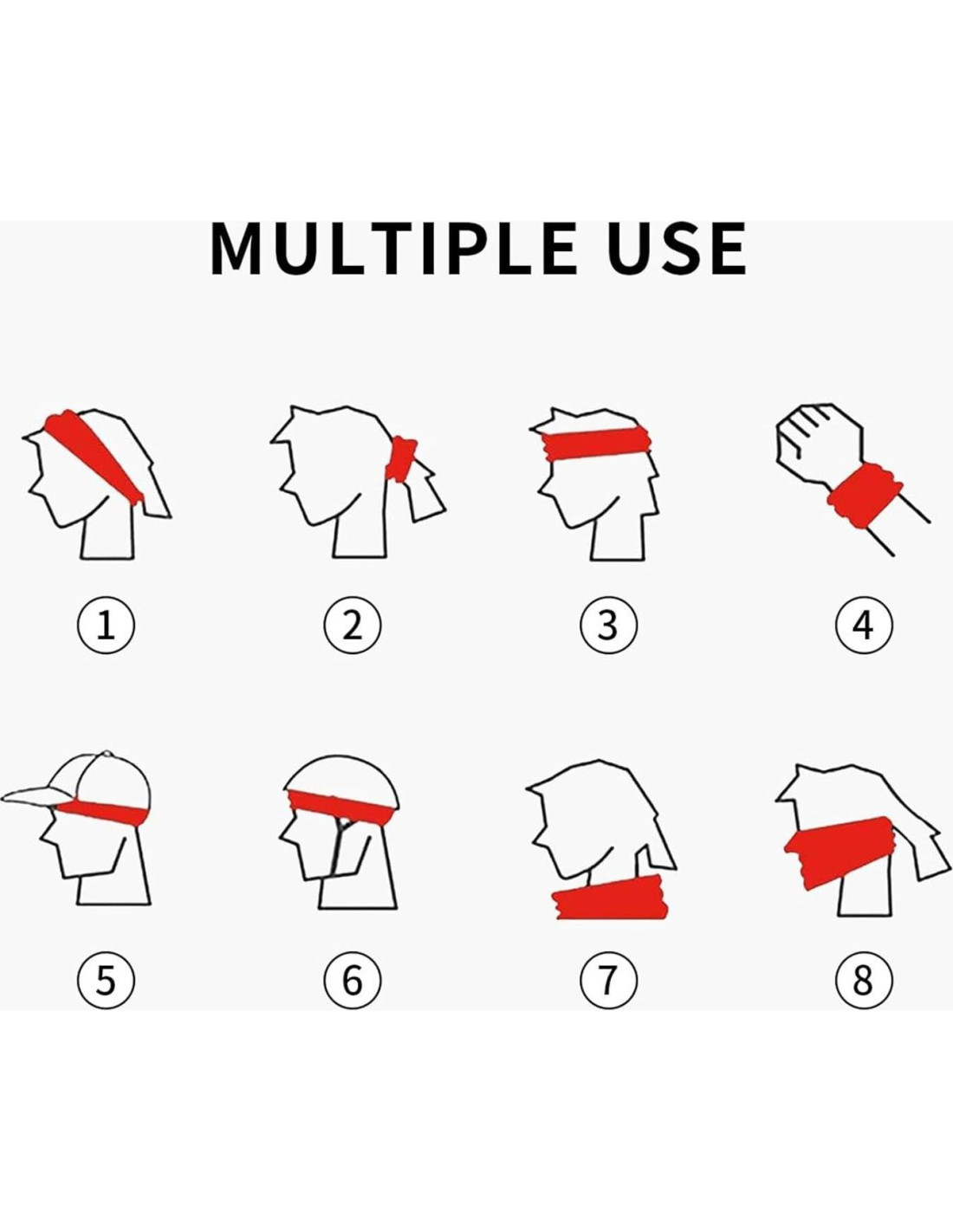 MULTIPLE USE

①

②

③

④

⑤

⑥

⑦

⑧