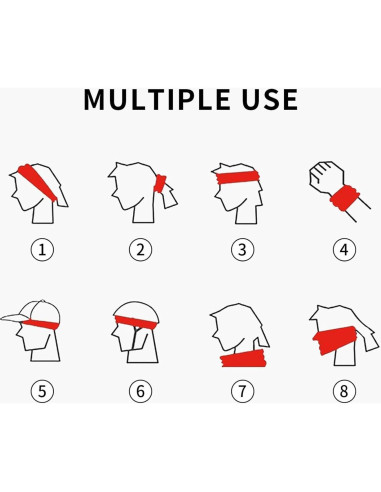 MULTIPLE USE

①
②
③
④
⑤
⑥
⑦
⑧