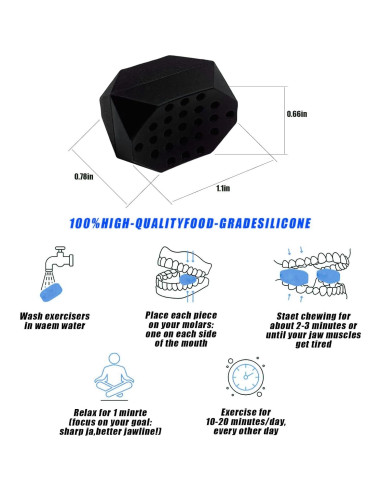 0.66in

0.78in

1.1in

100%HIGH-QUALITYFOOD-GRADESILICONE

Wash exercisers in waem water

Place each piece on your molars: one on each side of the mouth

Staet chewing for about 2-3 minutes or until your jaw muscles get tired

Relax for 1 minrte (focus on your goal: sharp ja,better jawline!)

Exercise for 10-20 minutes/day, every other day