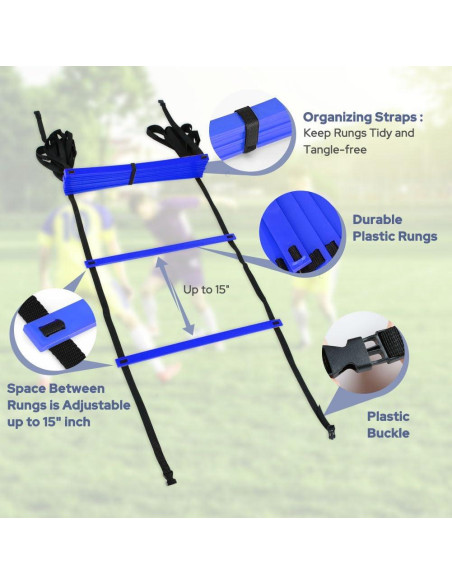 Organizing Straps :
Keep Rungs Tidy and Tangle-free

Durable Plastic Rungs

Up to 15"

Space Between Rungs is Adjustable up to 15" inch

Plastic Buckle