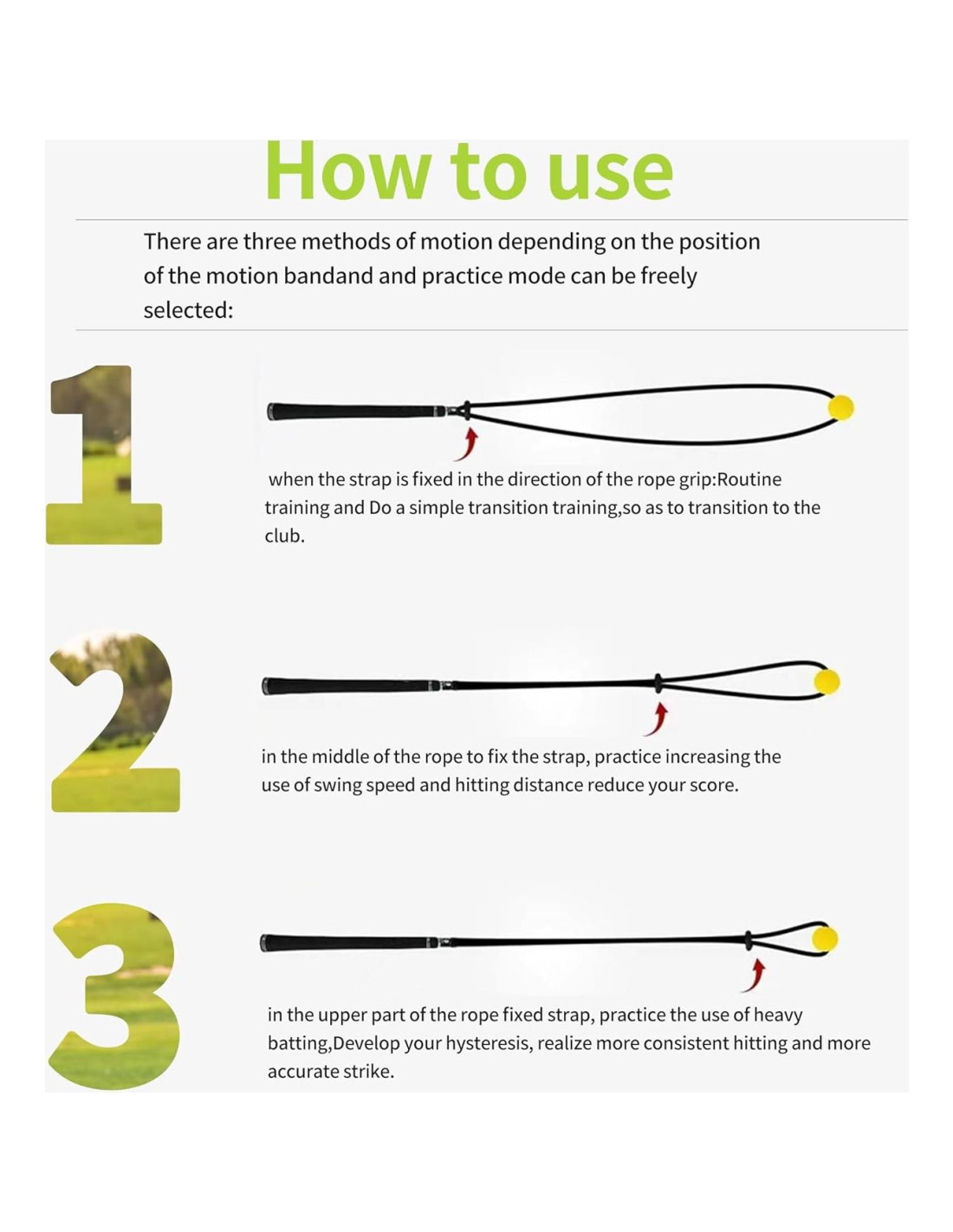 How to use

There are three methods of motion depending on the position of the motion bandand and practice mode can be freely selected:

1

when the strap is fixed in the direction of the rope grip:Routine training and Do a simple transition training,so as to transition to the club.

2

in the middle of the rope to fix the strap, practice increasing the use of swing speed and hitting distance reduce your score.

3

in the upper part of the rope fixed strap, practice the use of heavy batting,Develop your hysteresis, realize more consistent hitting and more accurate strike.