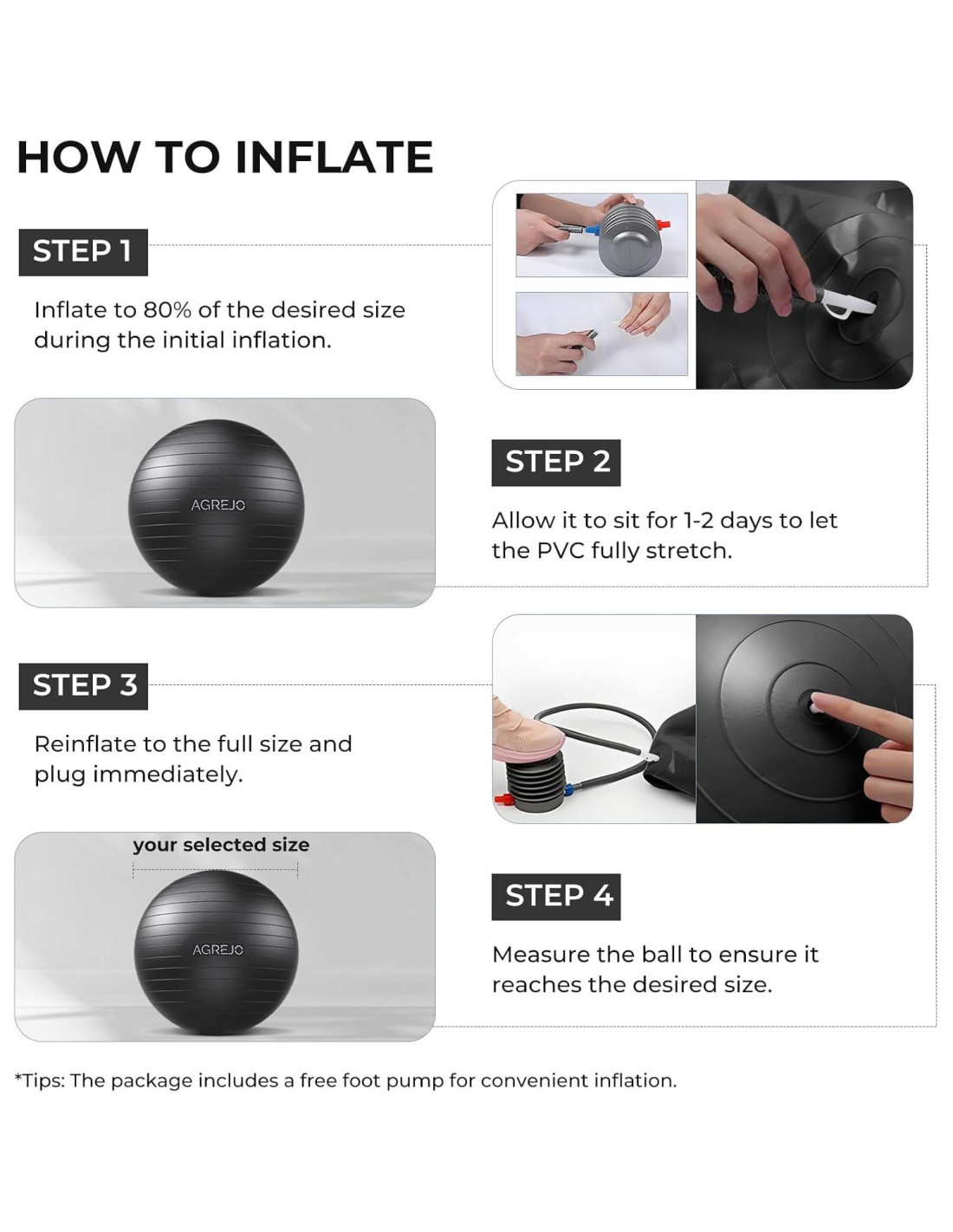 HOW TO INFLATE

STEP 1

Inflate to 80% of the desired size during the initial inflation.

AGREJO

STEP 2

Allow it to sit for 1-2 days to let the PVC fully stretch.

STEP 3

Reinflate to the full size and plug immediately.

your selected size

AGREJO

STEP 4

Measure the ball to ensure it reaches the desired size.

*Tips: The package includes a free foot pump for convenient inflation.