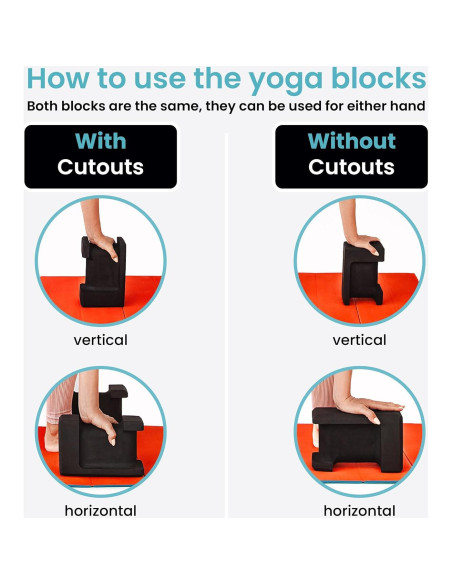 How to use the yoga blocks
Both blocks are the same, they can be used for either hand

With Cutouts

vertical

horizontal

Without Cutouts

vertical

horizontal