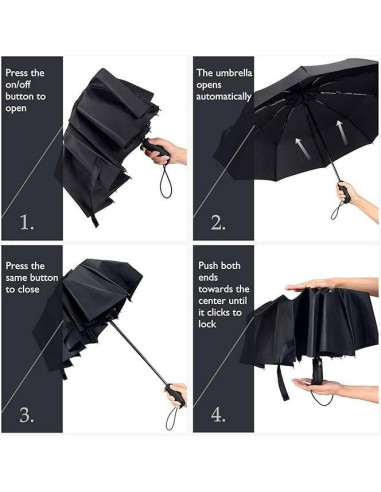 Press the on/off button to open

1.

The umbrella opens automatically

2.

Press the same button to close

3.

Push both ends towards the center until it clicks to lock

4.