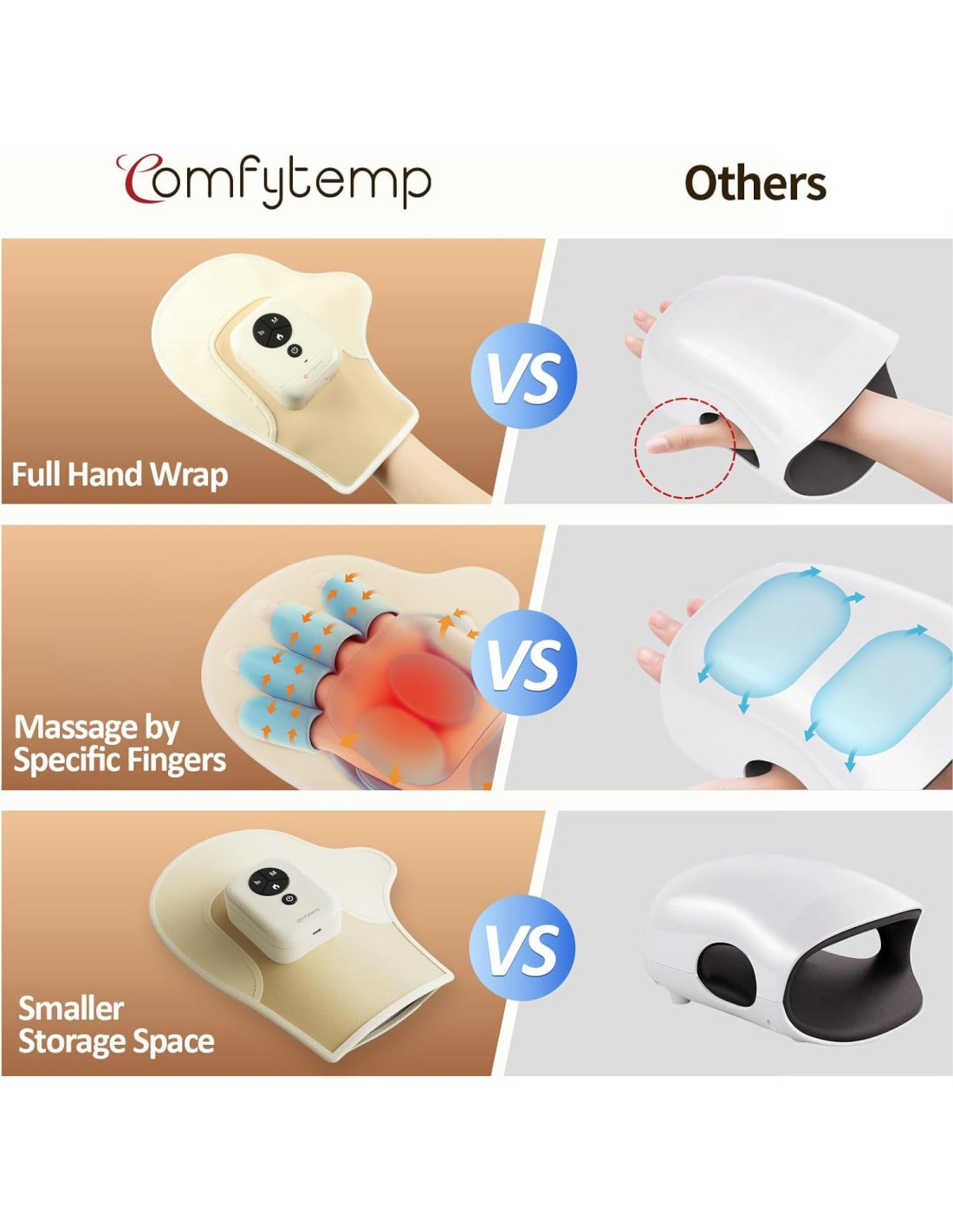 Comfytemp

Others

Full Hand Wrap

VS

Massage by Specific Fingers

VS

Smaller Storage Space

VS