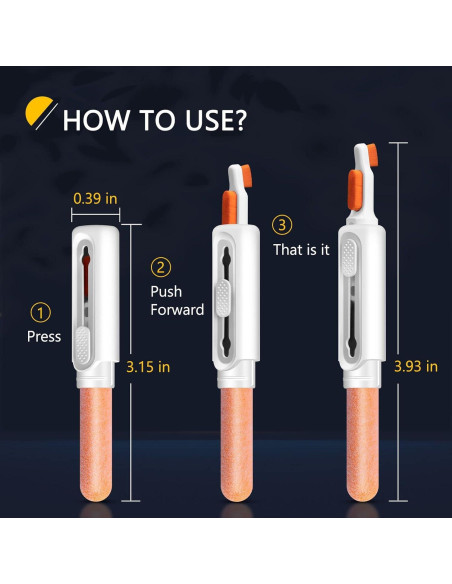 HOW TO USE?

0.39 in

① Press

3.15 in

② Push Forward

③ That is it

3.93 in