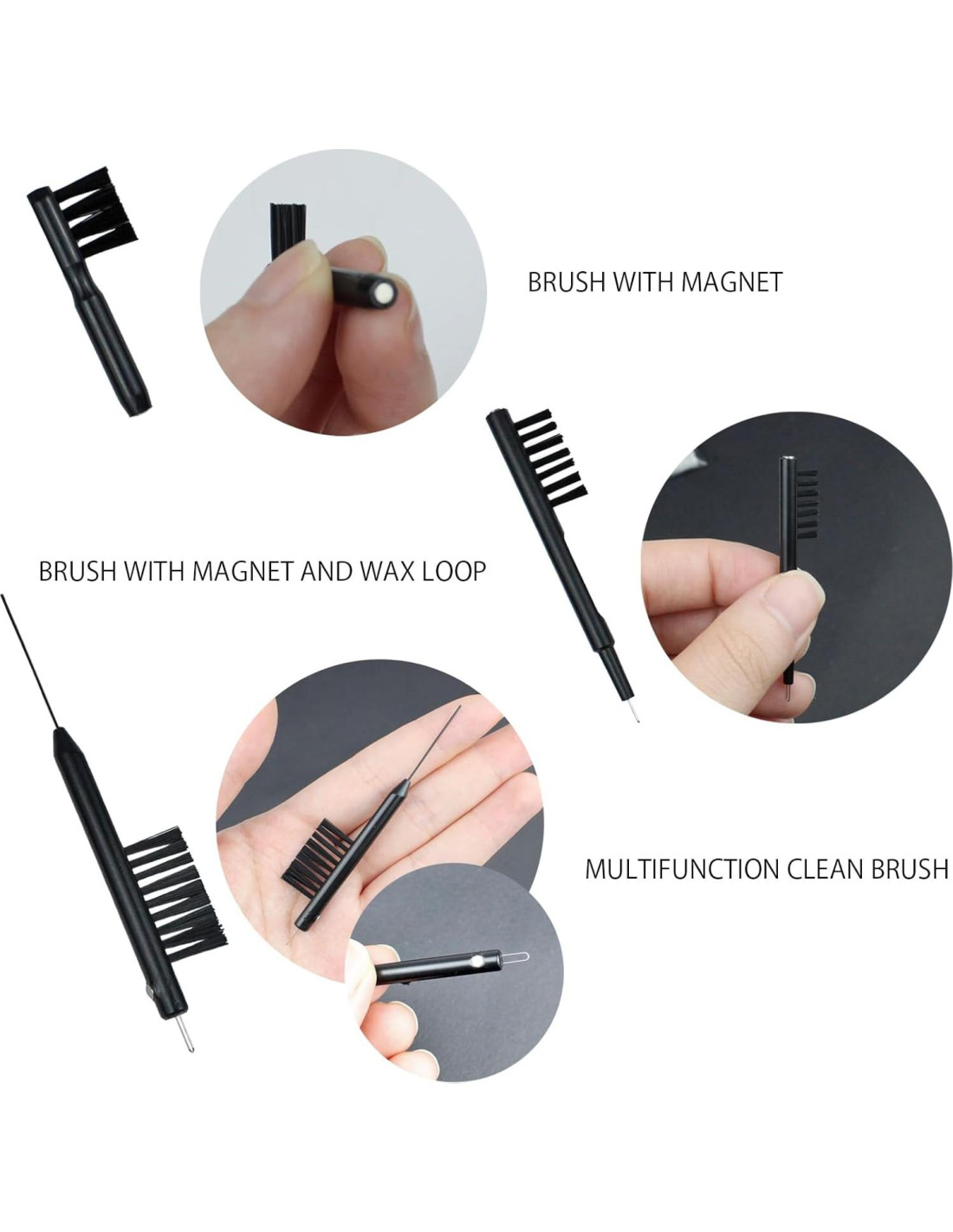 BRUSH WITH MAGNET

BRUSH WITH MAGNET AND WAX LOOP

MULTIFUNCTION CLEAN BRUSH