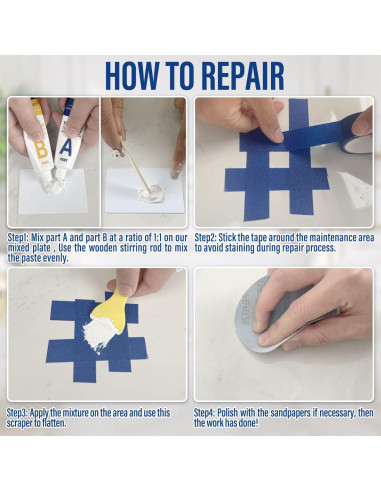 HOW TO REPAIR

B
A

Step1: Mix part A and part B at a ratio of 1:1 on our mixed plate , Use the wooden stirring rod to mix the paste evenly.

Step2: Stick the tape around the maintenance area to avoid staining during repair process.

Step3: Apply the mixture on the area and use this scraper to flatten.

Step4: Polish with the sandpapers if necessary, then the work has done!