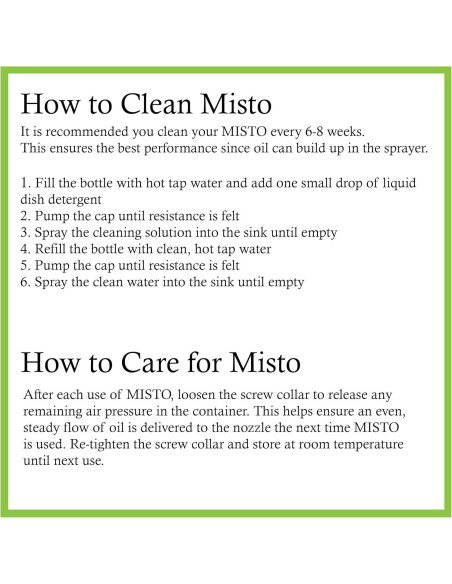 How to Clean Misto

It is recommended you clean your MISTO every 6-8 weeks.
This ensures the best performance since oil can build up in the sprayer.

1. Fill the bottle with hot tap water and add one small drop of liquid dish detergent
2. Pump the cap until resistance is felt
3. Spray the cleaning solution into the sink until empty
4. Refill the bottle with clean, hot tap water
5. Pump the cap until resistance is felt
6. Spray the clean water into the sink until empty

How to Care for Misto

After each use of MISTO, loosen the screw collar to release any remaining air pressure in the container. This helps ensure an even, steady flow of oil is delivered to the nozzle the next time MISTO is used. Re-tighten the screw collar and store at room temperature until next use.