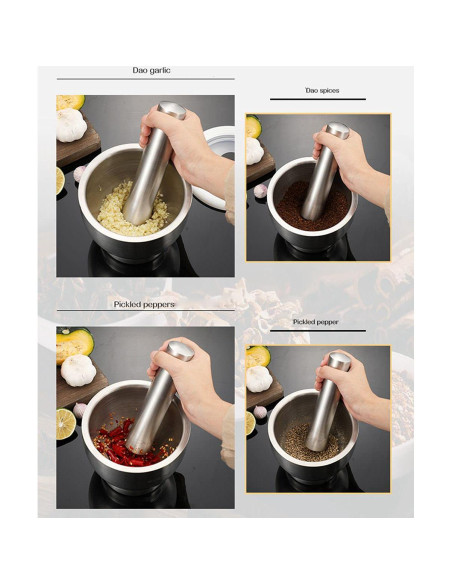 Dao garlic

Dao spices

Pickled peppers

Pickled pepper