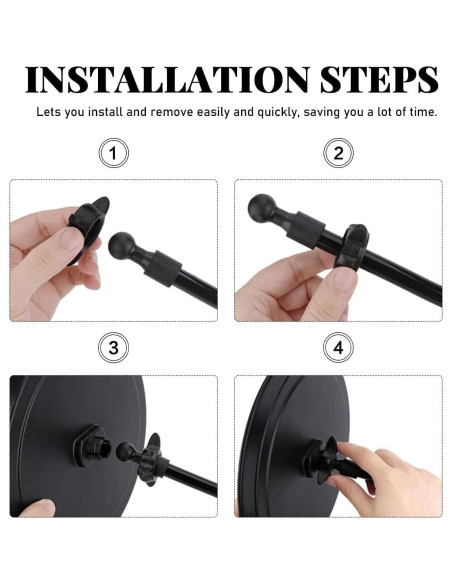 INSTALLATION STEPS

Lets you install and remove easily and quickly, saving you a lot of time.

1

2

3

4