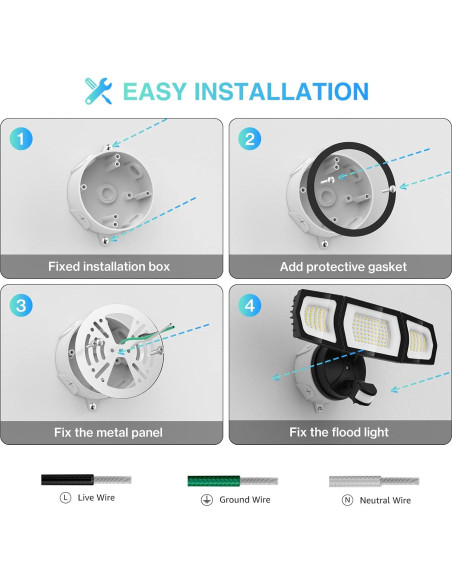 EASY INSTALLATION

1
Fixed installation box

2
Add protective gasket

3
Fix the metal panel

4
Fix the flood light

L Live Wire

Ground Wire

N Neutral Wire