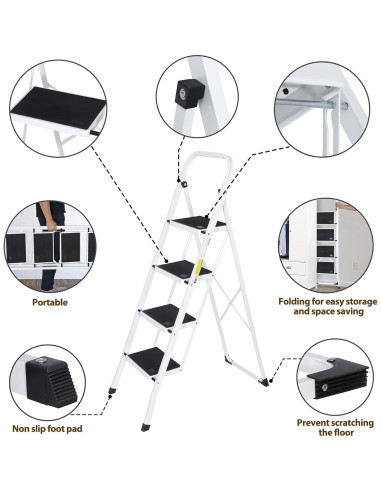 Portable

Folding for easy storage and space saving

Non slip foot pad

Prevent scratching the floor