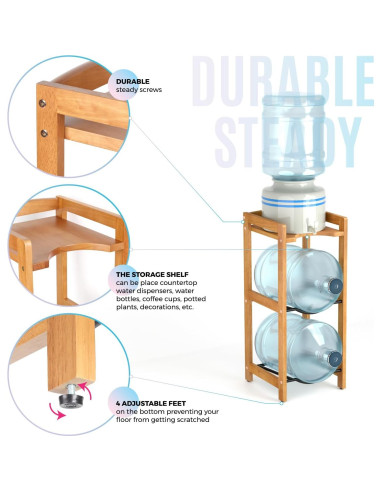 DURABLE
STEADY

DURABLE
steady screws

THE STORAGE SHELF
can be place countertop water dispensers, water bottles, coffee cups, potted plants, decorations, etc.

4 ADJUSTABLE FEET
on the bottom preventing your floor from getting scratched