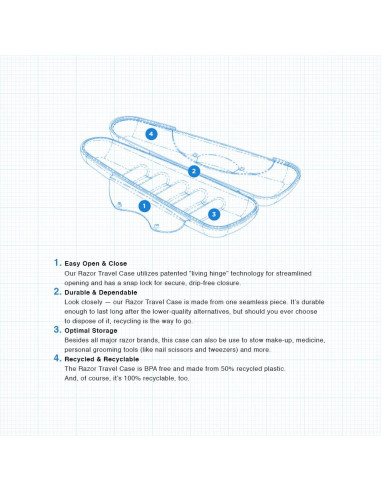 4

2

1

3

1. Easy Open & Close
Our Razor Travel Case utilizes patented "living hinge" technology for streamlined opening and has a snap lock for secure, drip-free closure.

2. Durable & Dependable
Look closely — our Razor Travel Case is made from one seamless piece. It's durable enough to last long after the lower-quality alternatives, but should you ever choose to dispose of it, recycling is the way to go.

3. Optimal Storage
Besides all major razor brands, this case can also be use to stow make-up, medicine, personal grooming tools (like nail scissors and tweezers) and more.

4. Recycled & Recyclable
The Razor Travel Case is BPA free and made from 50% recycled plastic. And, of course, it's 100% recyclable, too.