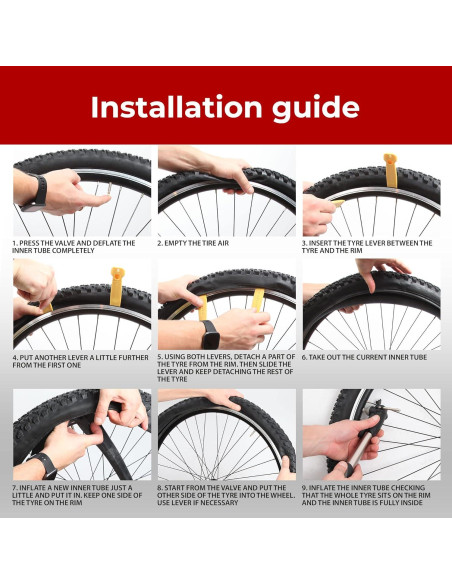 Installation guide

1. PRESS THE VALVE AND DEFLATE THE INNER TUBE COMPLETELY

2. EMPTY THE TIRE AIR

3. INSERT THE TYRE LEVER BETWEEN THE TYRE AND THE RIM

4. PUT ANOTHER LEVER A LITTLE FURTHER FROM THE FIRST ONE

5. USING BOTH LEVERS, DETACH A PART OF THE TYRE FROM THE RIM. THEN SLIDE THE LEVER AND KEEP DETACHING THE REST OF THE TYRE

6. TAKE OUT THE CURRENT INNER TUBE

7. INFLATE A NEW INNER TUBE JUST A LITTLE AND PUT IT IN. KEEP ONE SIDE OF THE TYRE ON THE RIM

8. START FROM THE VALVE AND PUT THE OTHER SIDE OF THE TYRE INTO THE WHEEL. USE LEVER IF NECESSARY

9. INFLATE THE INNER TUBE CHECKING THAT THE WHOLE TYRE SITS ON THE RIM AND THE INNER TUBE IS FULLY INSIDE