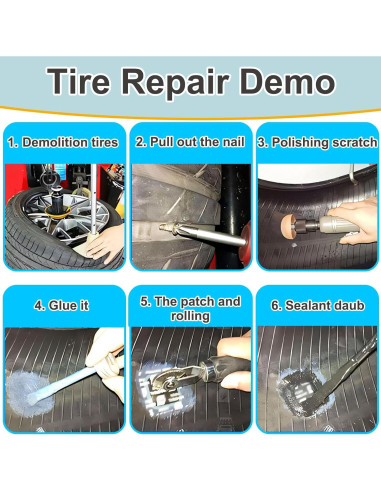 Tire Repair Demo

1. Demolition tires

2. Pull out the nail

3. Polishing scratch

4. Glue it

5. The patch and rolling

6. Sealant daub